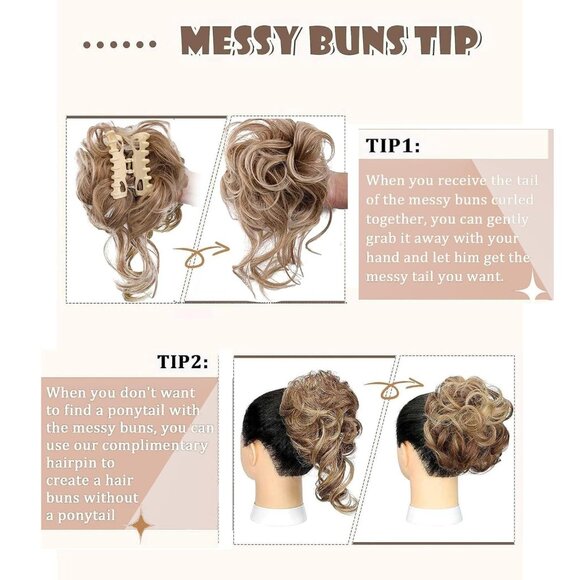 MESSY BUNS TIP

TIP1:

When you receive the tail of the messy buns curled together, you can gently grab it away with your hand and let him get the messy tail you want.

TIP2:

When you don't want to find a ponytail with the messy buns, you can use our complimentary hairpin to create a hair buns without a ponytail